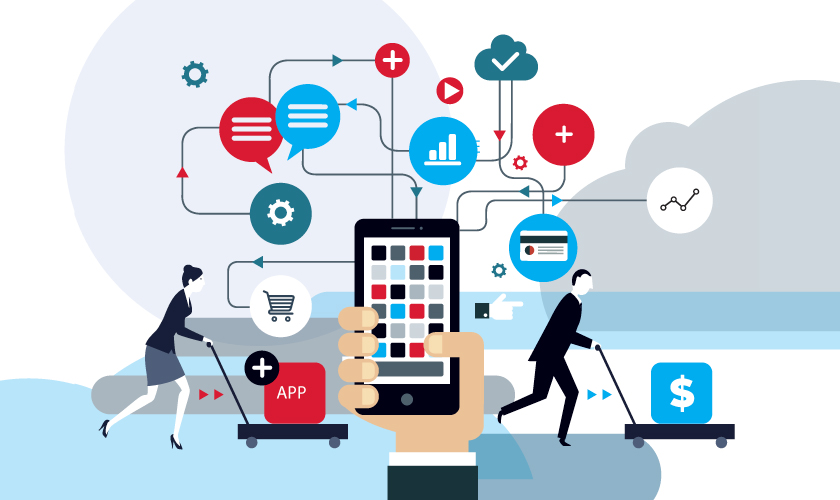 APP
$