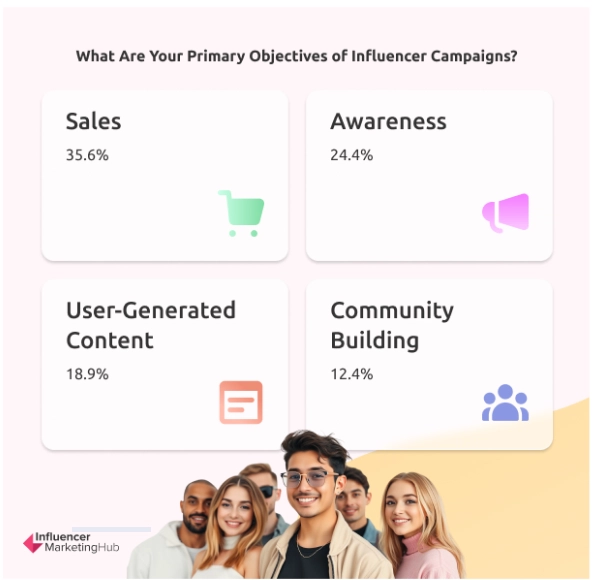 What Are Your Primary Objectives of Influencer Campaigns?

Sales
35.6%

Awareness
24.4%

User-Generated Content
18.9%

Community Building
12.4%

Influencer MarketingHub