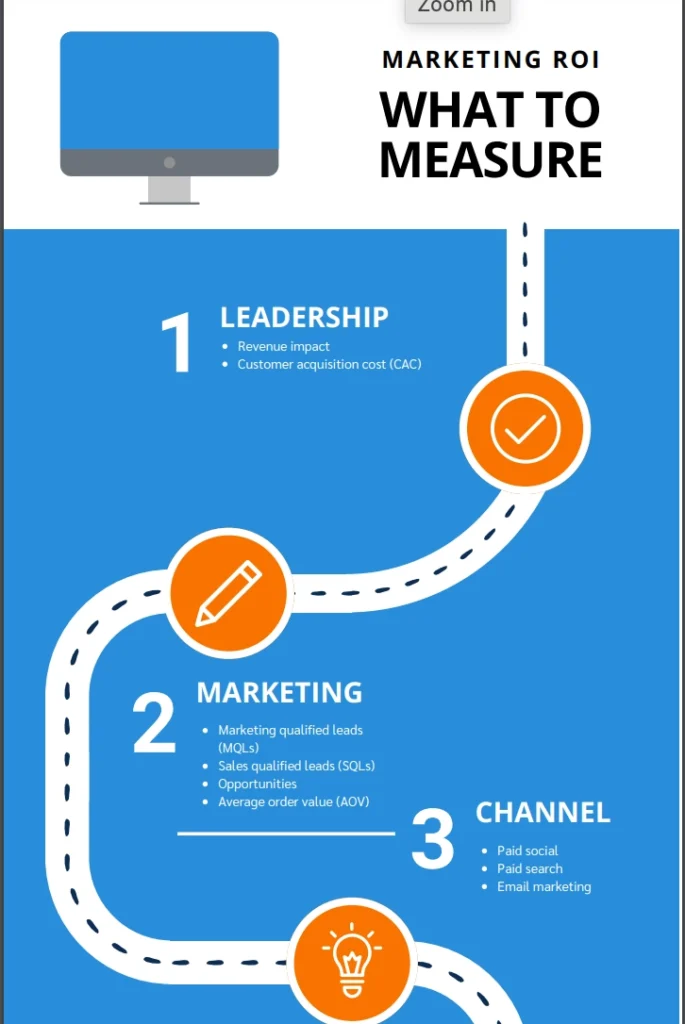 Zoom in

MARKETING ROI

WHAT TO MEASURE

1 LEADERSHIP
- Revenue impact
- Customer acquisition cost (CAC)

2 MARKETING
- Marketing qualified leads (MQLs)
- Sales qualified leads (SQLs)
- Opportunities
- Average order value (AOV)

3 CHANNEL
- Paid social
- Paid search
- Email marketing