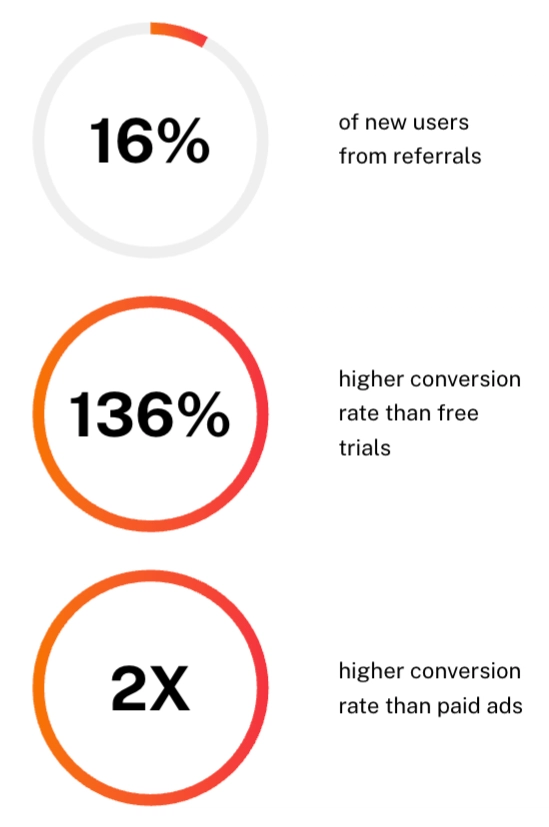 16%

of new users from referrals

136%

higher conversion rate than free trials

2X

higher conversion rate than paid ads