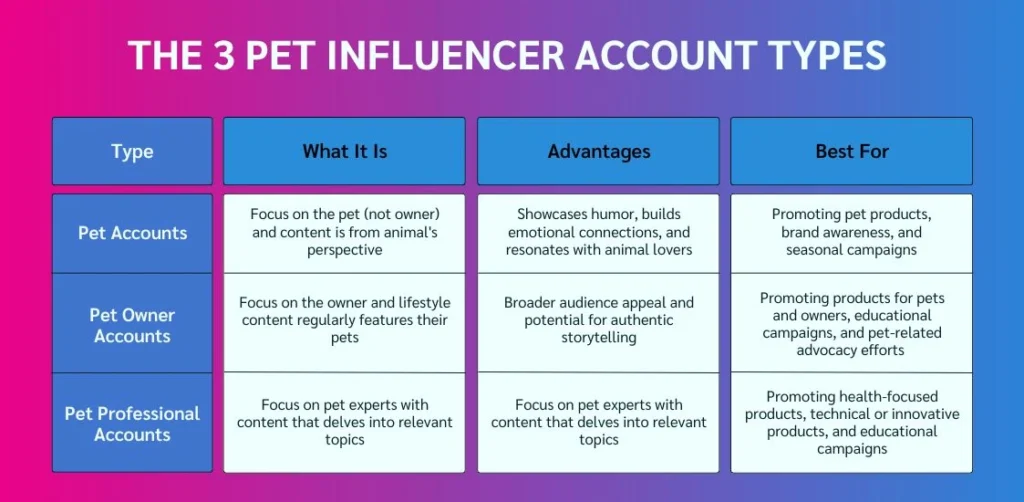 THE 3 PET INFLUENCER ACCOUNT TYPES

| Type | What It Is | Advantages | Best For |
|---|---|---|---|
| Pet Accounts | Focus on the pet (not owner) and content is from animal's perspective | Showcases humor, builds emotional connections, and resonates with animal lovers | Promoting pet products, brand awareness, and seasonal campaigns |
| Pet Owner Accounts | Focus on the owner and lifestyle content regularly features their pets | Broader audience appeal and potential for authentic storytelling | Promoting products for pets and owners, educational campaigns, and pet-related advocacy efforts |
| Pet Professional Accounts | Focus on pet experts with content that delves into relevant topics | Focus on pet experts with content that delves into relevant topics | Promoting health-focused products, technical or innovative products, and educational campaigns |