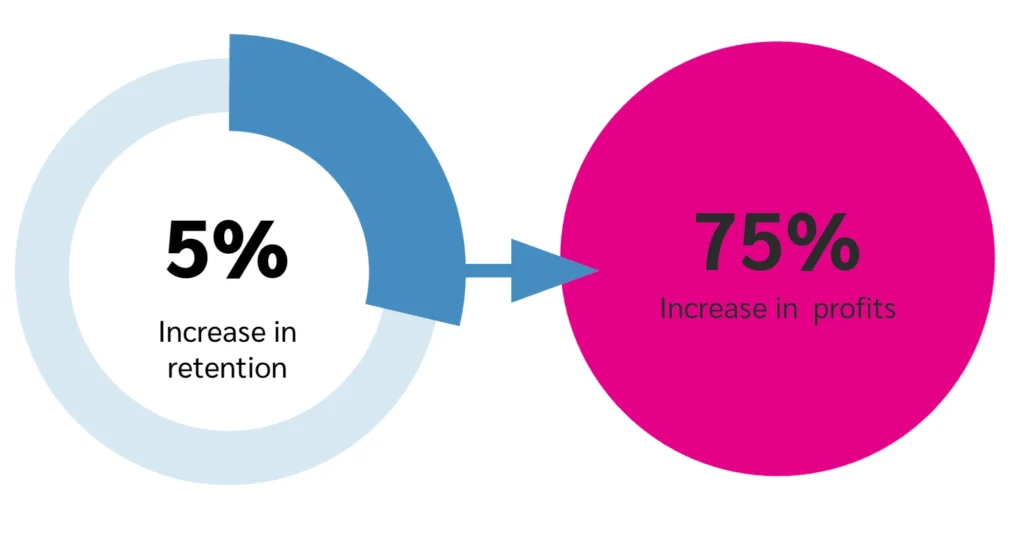 5%
Increase in retention

75%
Increase in profits